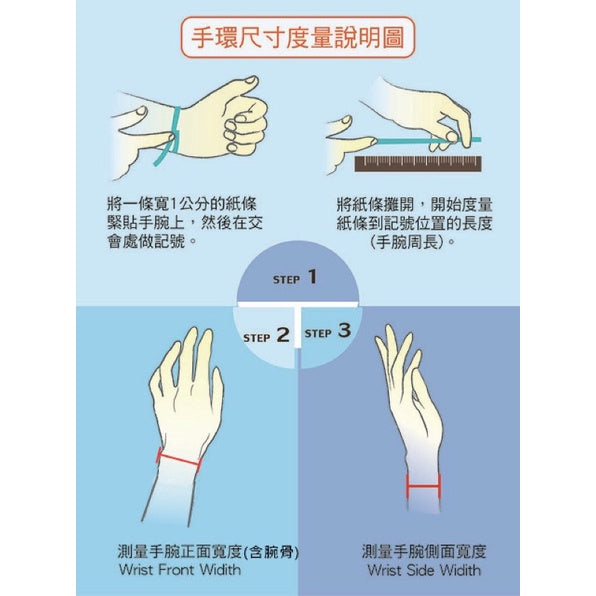 手環尺寸度量說明圖

將一條寬1公分的紙條緊貼手腕上，然後在交會處做記號。

將紙條攤開，開始度量紙條到記號位置的長度（手腕周長）。

STEP 1

STEP 2

STEP 3

測量手腕正面寬度(含腕骨)
Wrist Front Width

測量手腕側面寬度
Wrist Side Width